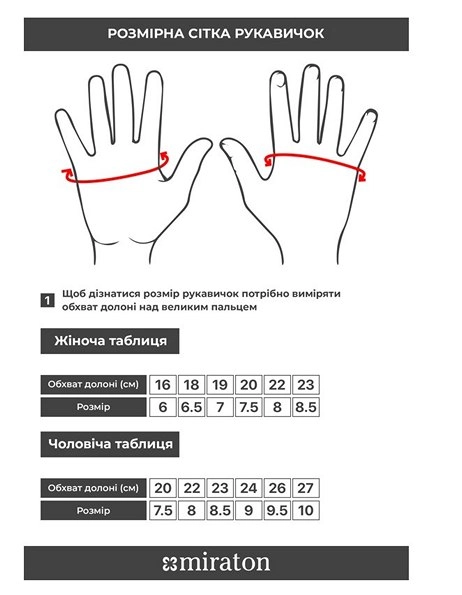 РОЗМІРНА СІТКА РУКАВИЧОК

1 Щоб дізнатися розмір рукавичок потрібно виміряти обхват долоні над великим пальцем

Жіноча таблиця

| Обхват долоні (см) | 16 | 18 | 19 | 20 | 22 | 23 |
|---|---|---|---|---|---|---|
| Розмір | 6 | 6.5 | 7 | 7.5 | 8 | 8.5 |

Чоловіча таблиця

| Обхват долоні (см) | 20 | 22 | 23 | 24 | 26 | 27 |
|---|---|---|---|---|---|---|
| Розмір | 7.5 | 8 | 8.5 | 9 | 9.5 | 10 |

miraton